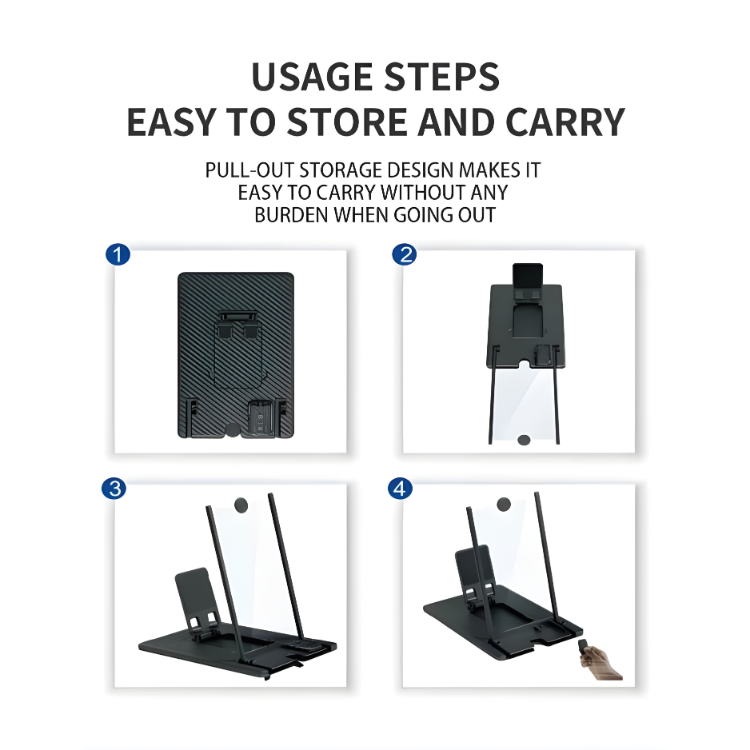 USAGE STEPS
EASY TO STORE AND CARRY

PULL-OUT STORAGE DESIGN MAKES IT EASY TO CARRY WITHOUT ANY BURDEN WHEN GOING OUT

1

2

3

4